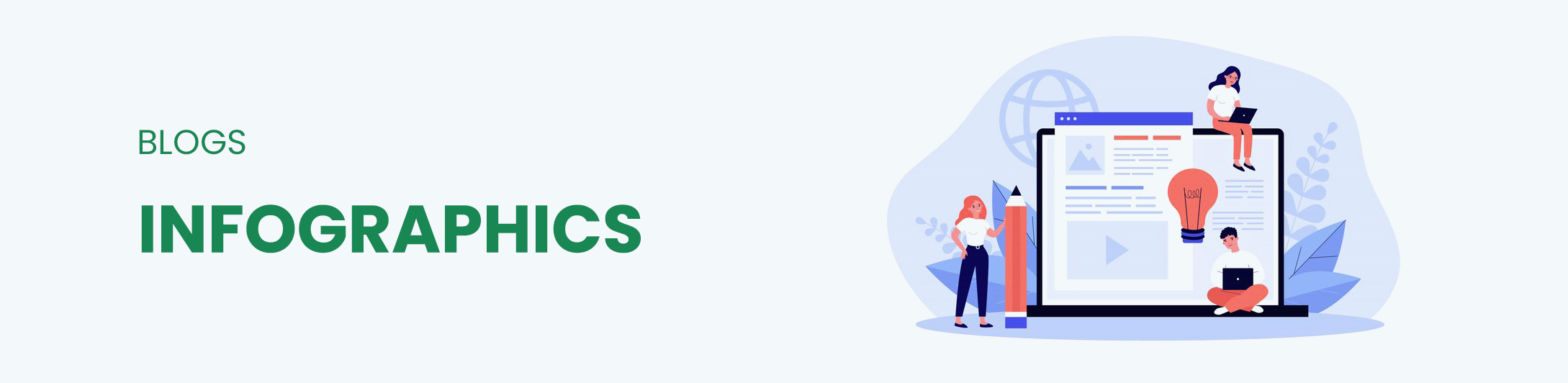 BLOGS

INFOGRAPHICS